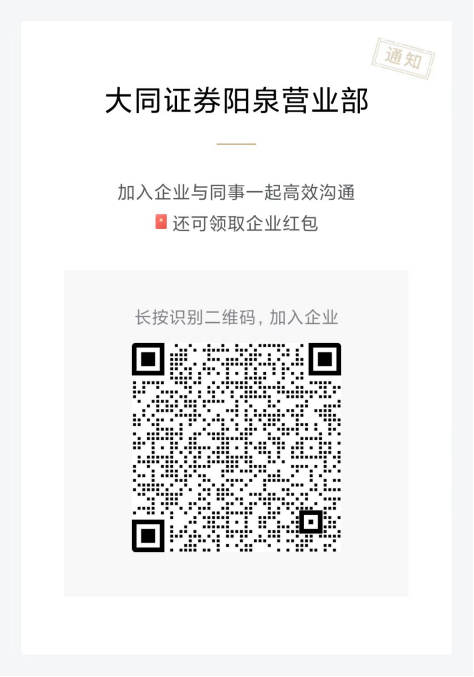 通知

大同证券阳泉营业部

加入企业与同事一起高效沟通

还可领取企业红包

长按识别二维码，加入企业